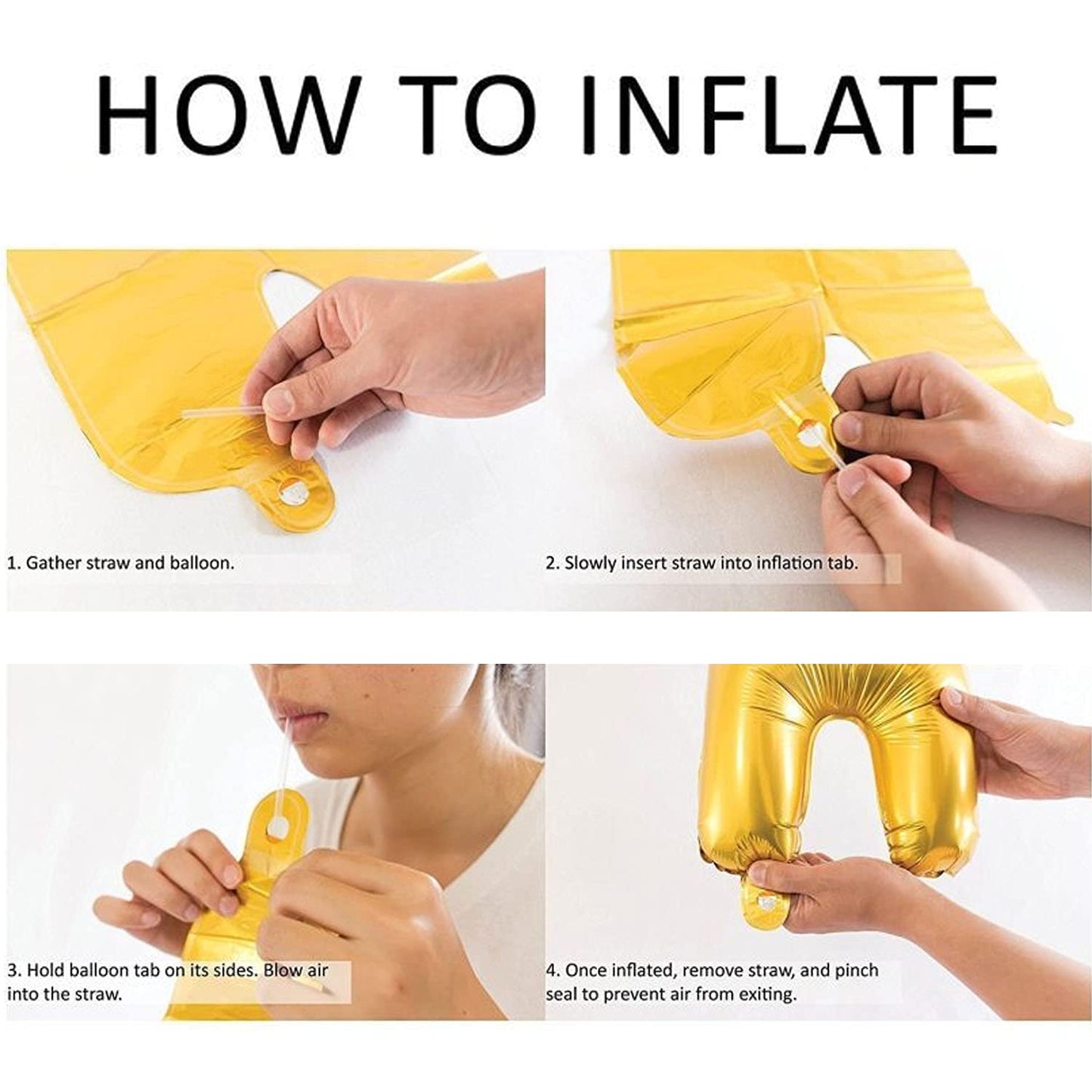 HOW TO INFLATE

1. Gather straw and balloon.

2. Slowly insert straw into inflation tab.

3. Hold balloon tab on its sides. Blow air into the straw.

4. Once inflated, remove straw, and pinch seal to prevent air from exiting.